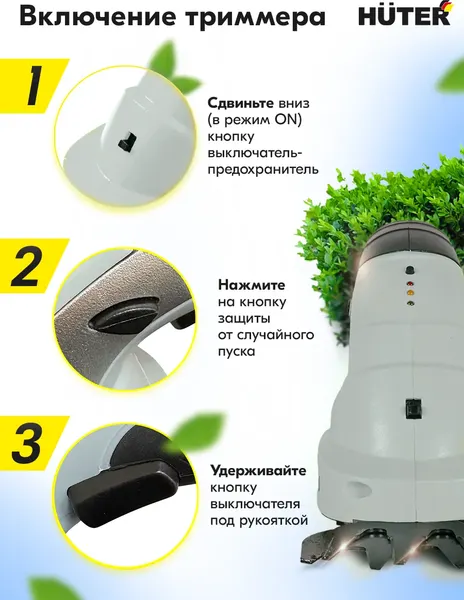 Включение триммера

HÜTER

1

Сдвиньте вниз (в режим ON) кнопку выключатель-предохранитель

2

Нажмите на кнопку защиты от случайного пуска

3

Удерживайте кнопку выключателя под рукояткой