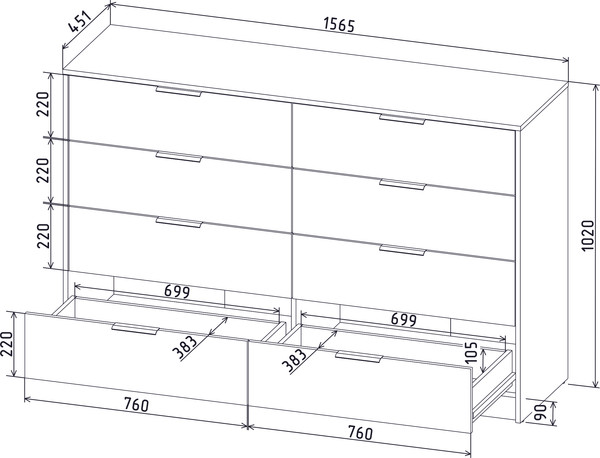 451
1565
220
220
220
1020
699
699
220
383
383
105
760
760
90