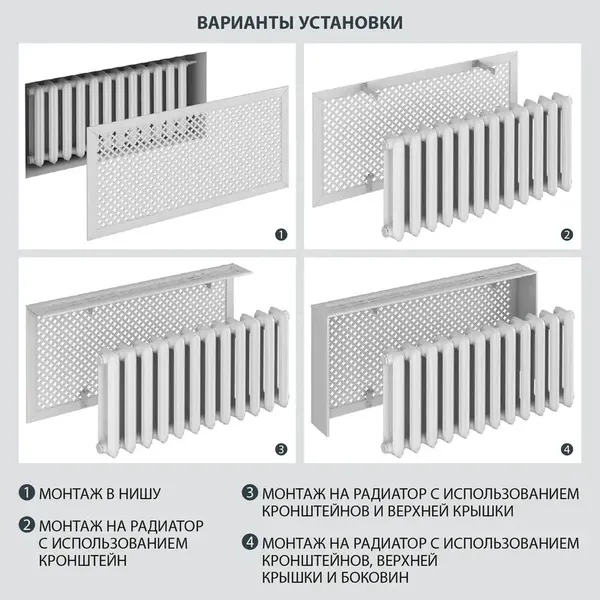 ВАРИАНТЫ УСТАНОВКИ

1

2

3

4

1 МОНТАЖ В НИШУ

2 МОНТАЖ НА РАДИАТОР С ИСПОЛЬЗОВАНИЕМ КРОНШТЕЙН

3 МОНТАЖ НА РАДИАТОР С ИСПОЛЬЗОВАНИЕМ КРОНШТЕЙНОВ И ВЕРХНЕЙ КРЫШКИ

4 МОНТАЖ НА РАДИАТОР С ИСПОЛЬЗОВАНИЕМ КРОНШТЕЙНОВ, ВЕРХНЕЙ КРЫШКИ И БОКОВИН