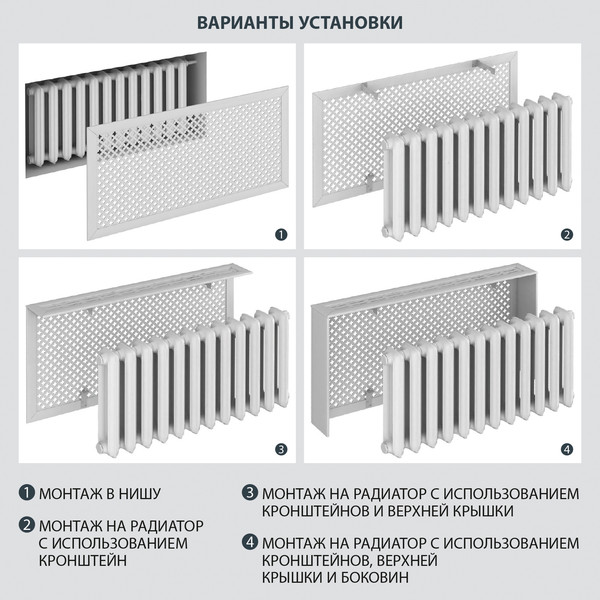 ВАРИАНТЫ УСТАНОВКИ

1

2

3

4

1 МОНТАЖ В НИШУ

2 МОНТАЖ НА РАДИАТОР С ИСПОЛЬЗОВАНИЕМ КРОНШТЕЙН

3 МОНТАЖ НА РАДИАТОР С ИСПОЛЬЗОВАНИЕМ КРОНШТЕЙНОВ И ВЕРХНЕЙ КРЫШКИ

4 МОНТАЖ НА РАДИАТОР С ИСПОЛЬЗОВАНИЕМ КРОНШТЕЙНОВ, ВЕРХНЕЙ КРЫШКИ И БОКОВИН