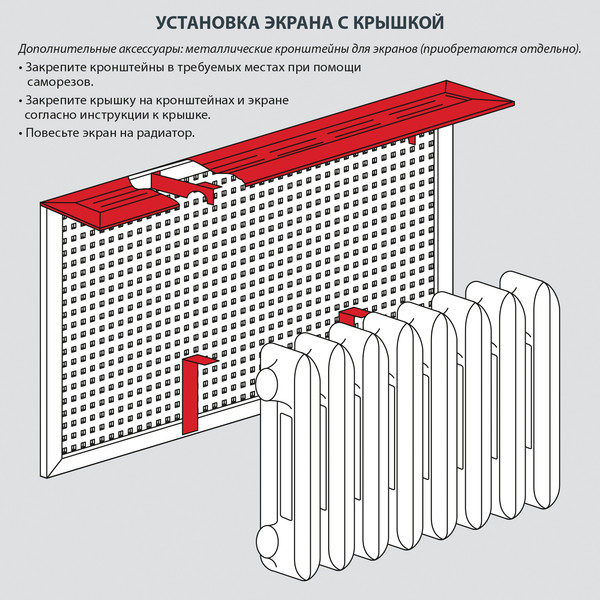 УСТАНОВКА ЭКРАНА С КРЫШКОЙ

Дополнительные аксессуары: металлические кронштейны для экранов (приобретаются отдельно).

• Закрепите кронштейны в требуемых местах при помощи саморезов.

• Закрепите крышку на кронштейнах и экране согласно инструкции к крышке.

• Повесьте экран на радиатор.