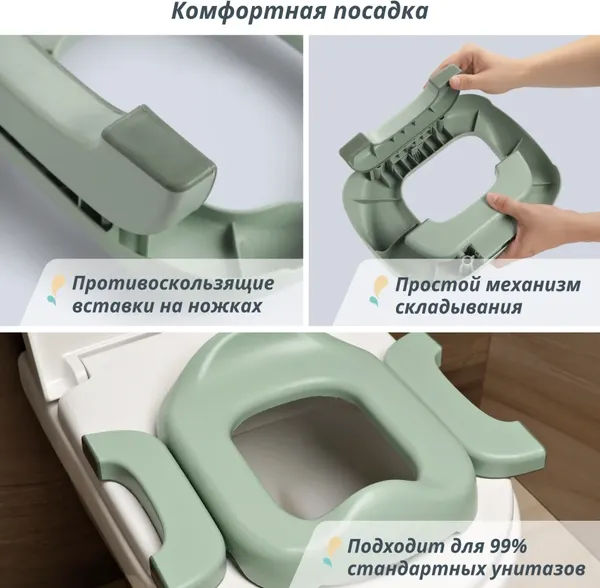 Комфортная посадка

Противоскользящие вставки на ножках

Простой механизм складывания

Подходит для 99% стандартных унитазов