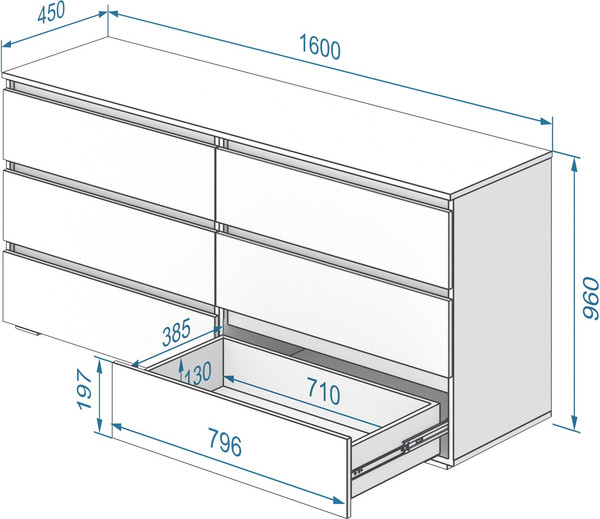 450
1600
960
385
130
710
197
796