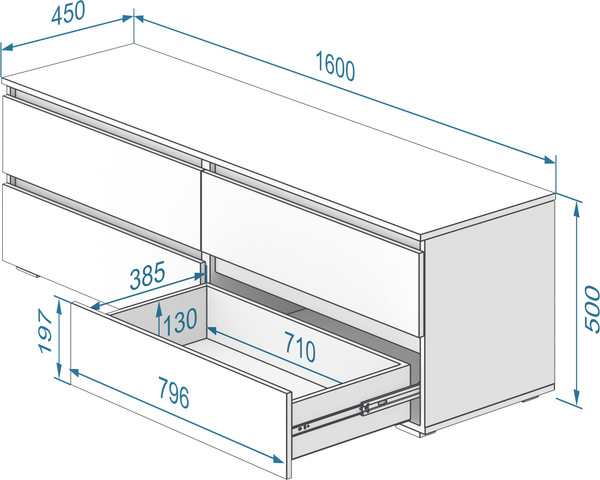 450
1600
500
385
130
710
197
796