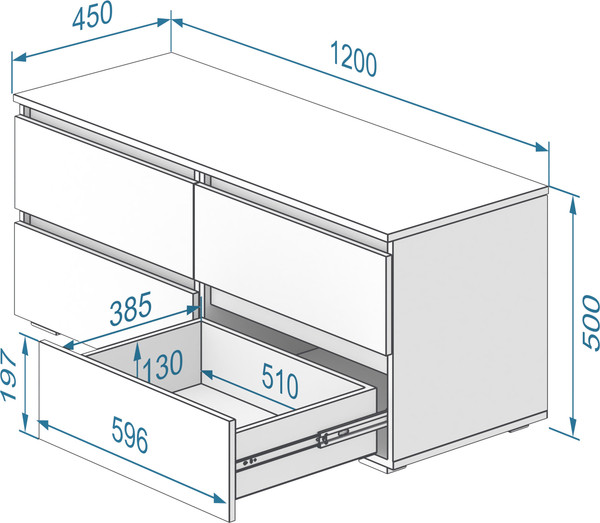 450
1200
500
385
130
510
197
596