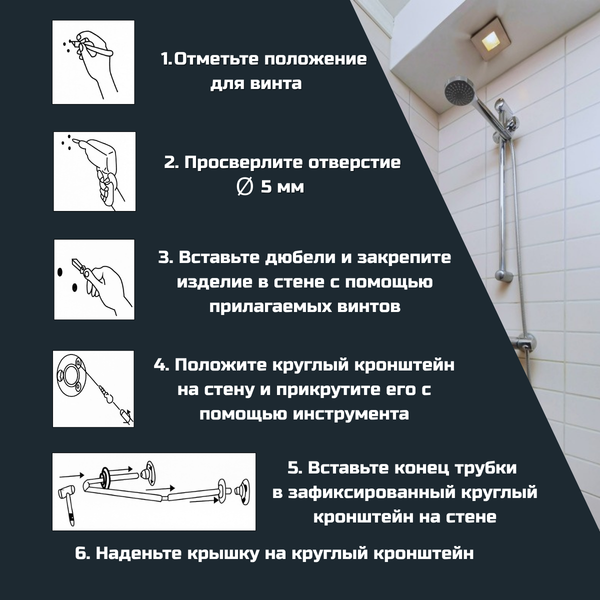 1.Отметьте положение для винта

2. Просверлите отверстие ∅ 5 мм

3. Вставьте дюбели и закрепите изделие в стене с помощью прилагаемых винтов

4. Положите круглый кронштейн на стену и прикрутите его с помощью инструмента

5. Вставьте конец трубки в зафиксированный круглый кронштейн на стене

6. Наденьте крышку на круглый кронштейн