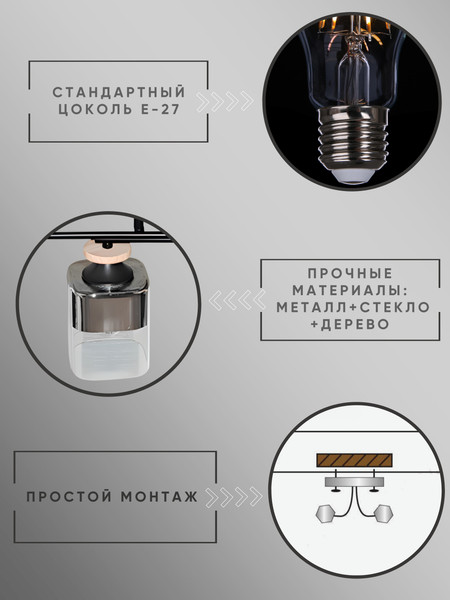 СТАНДАРТНЫЙ ЦОКОЛЬ Е-27

ПРОЧНЫЕ МАТЕРИАЛЫ: МЕТАЛЛ+СТЕКЛО +ДЕРЕВО

ПРОСТОЙ МОНТАЖ