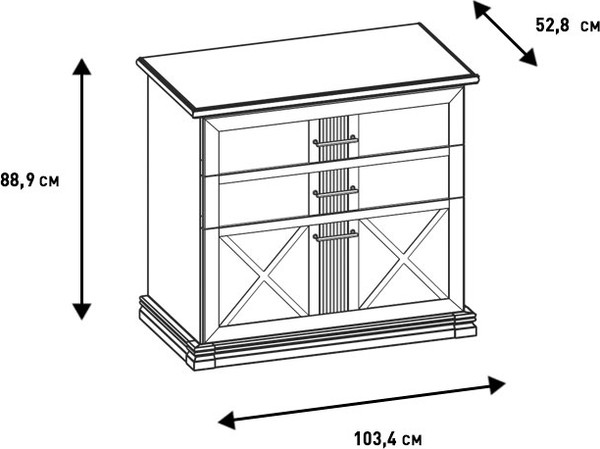 52,8 см

88,9 см

103,4 см