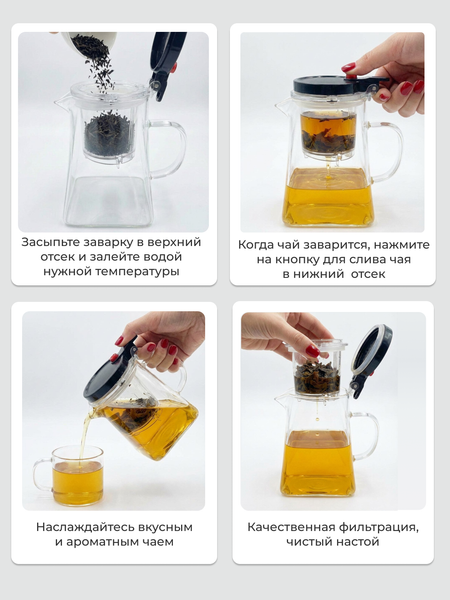 Засыпьте заварку в верхний отсек и залейте водой нужной температуры

Когда чай заварится, нажмите на кнопку для слива чая в нижний отсек

Наслаждайтесь вкусным и ароматным чаем

Качественная фильтрация, чистый настой