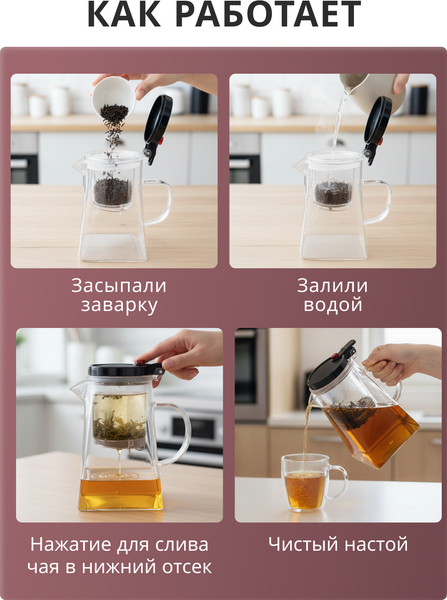 КАК РАБОТАЕТ

Засыпали заварку

Залили водой

Нажатие для слива чая в нижний отсек

Чистый настой