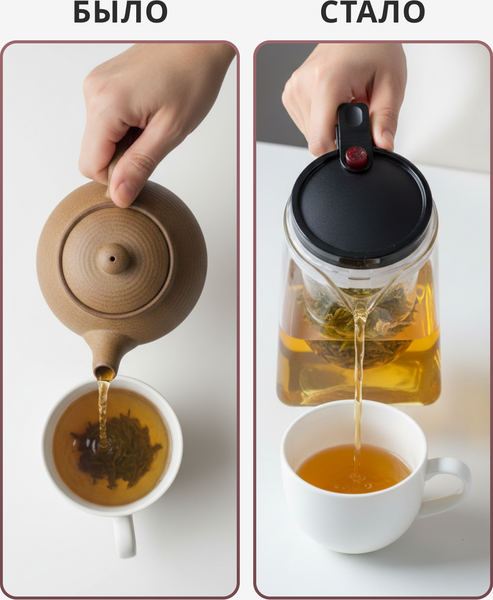 БЫЛО

СТАЛО