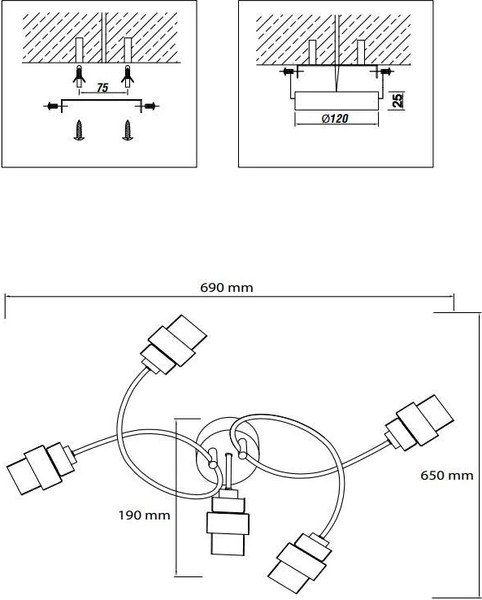 75

25

Ø120

690 mm

650 mm

190 mm