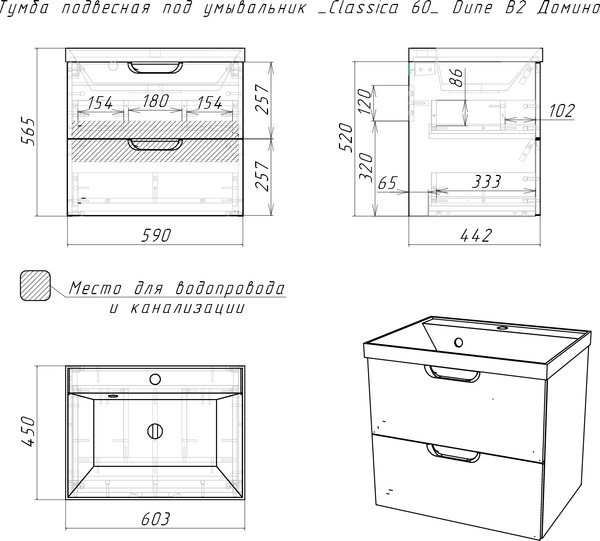 Тумба подвесная под умывальник _Classica 60_ Dune B2 Домино

565

154 180 154

257

257

590

520

120

320

86

102

65

333

442

Место для водопровода и канализации

450

603