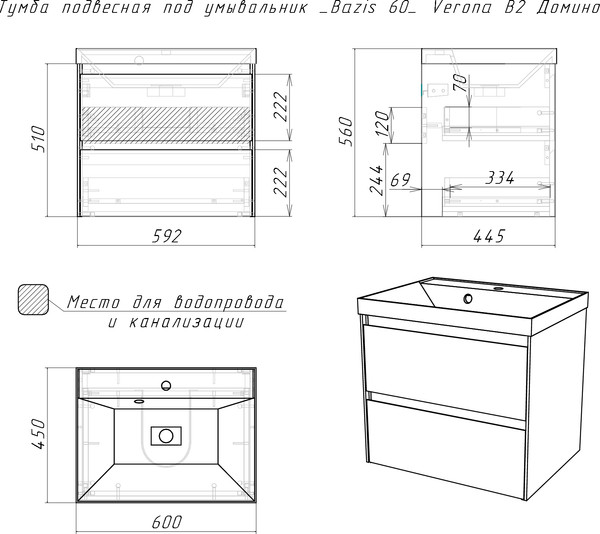 Тумба подвесная под умывальник _Bazis 60_ Verona B2 Домино

510
222
222
592

560
70
120
244
69
334
445

Место для водопровода и канализации

450
600