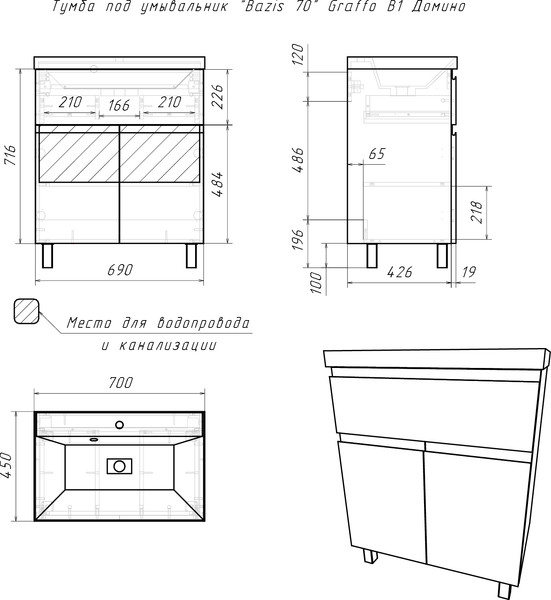 Тумба под умывальник "Bazis 70" Graffo B1 Домино

716
210
166
210
226
484
690

120
486
65
218
196
100
426
19

Место для водопровода и канализации

700
450