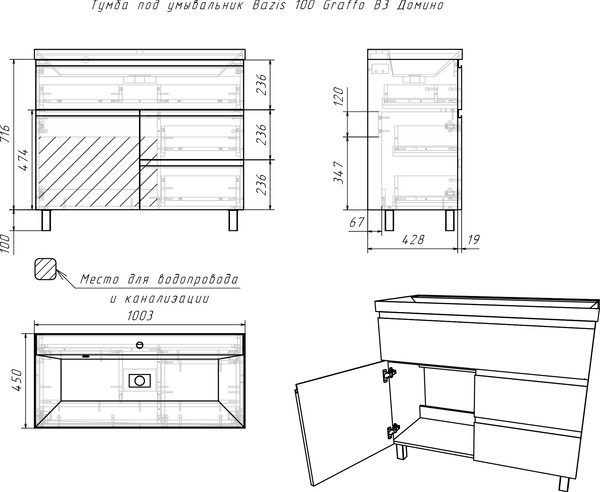 Тумба под умывальник Bazis 100 Graffo В3 Домино

716
474
100
236
236
236

120
347
67
428
19

Место для водопровода и канализации

1003
450