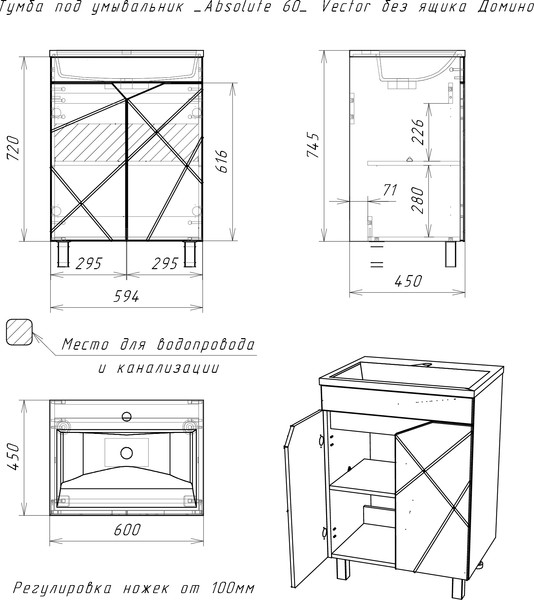 Тумба под умывальник _Absolute 60_ Vector без ящика Домино

720

616

295

295

594

745

226

71

280

450

Место для водопровода и канализации

450

600

Регулировка ножек от 100мм