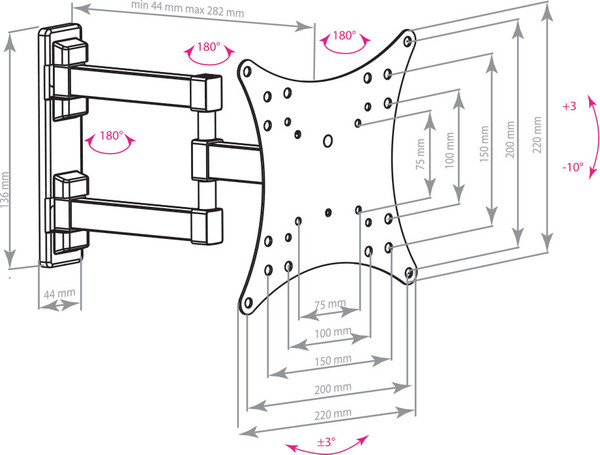 min 44 mm max 282 mm

180°

180°

180°

136 mm

44 mm

75 mm

100 mm

150 mm

200 mm

220 mm

+3

-10°

75 mm

100 mm

150 mm

200 mm

220 mm

±3°