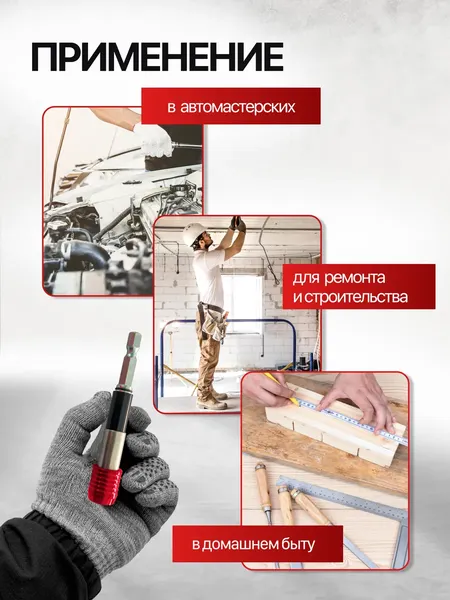 ПРИМЕНЕНИЕ

в автомастерских

для ремонта и строительства

в домашнем быту