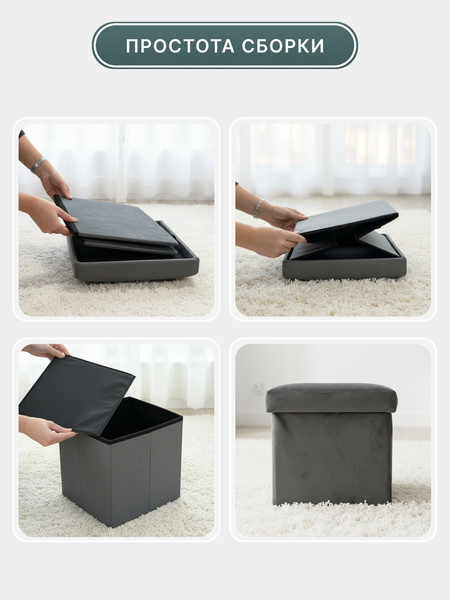 ПРОСТОТА СБОРКИ