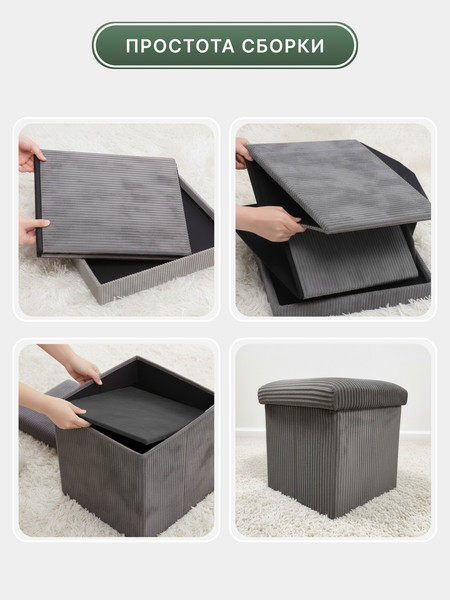 ПРОСТОТА СБОРКИ