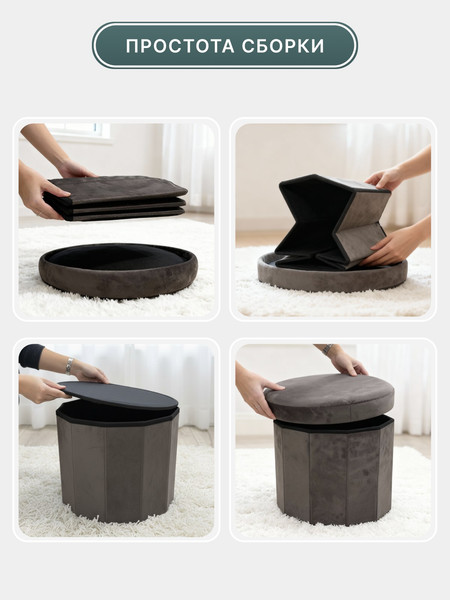 ПРОСТОТА СБОРКИ