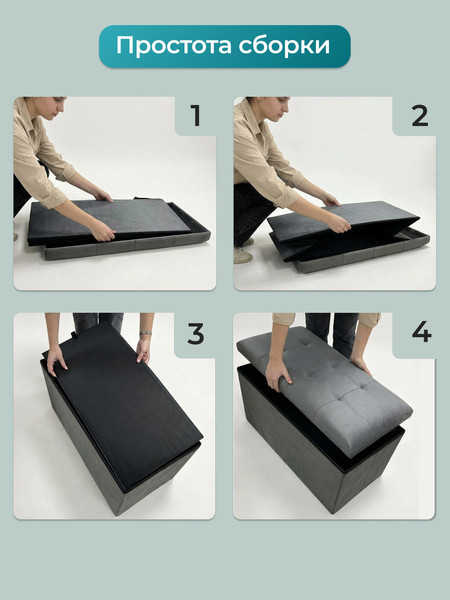 Простота сборки

1

2

3

4