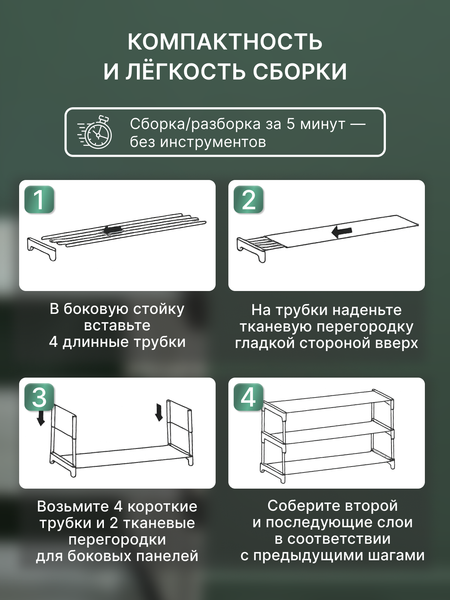 КОМПАКТНОСТЬ И ЛЁГКОСТЬ СБОРКИ

Сборка/разборка за 5 минут — без инструментов

1

В боковую стойку вставьте 4 длинные трубки

2

На трубки наденьте тканевую перегородку гладкой стороной вверх

3

Возьмите 4 короткие трубки и 2 тканевые перегородки для боковых панелей

4

Соберите второй и последующие слои в соответствии с предыдущими шагами