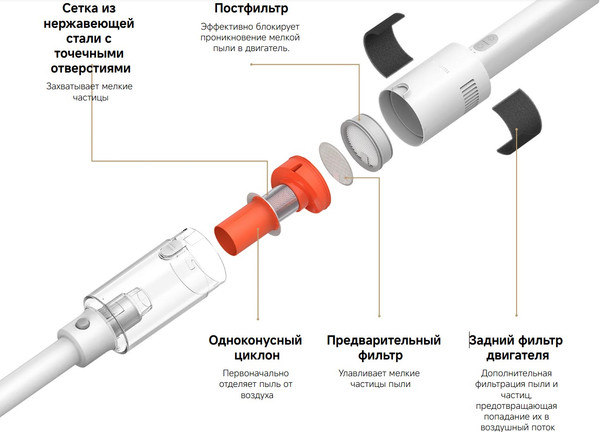 Сетка из нержавеющей стали с точечными отверстиями

Захватывает мелкие частицы

Постфильтр

Эффективно блокирует проникновение мелкой пыли в двигатель.

Одноконусный циклон

Первоначально отделяет пыль от воздуха

Предварительный фильтр

Улавливает мелкие частицы пыли

Задний фильтр двигателя

Дополнительная фильтрация пыли и частиц, предотвращающая попадание их в воздушный поток