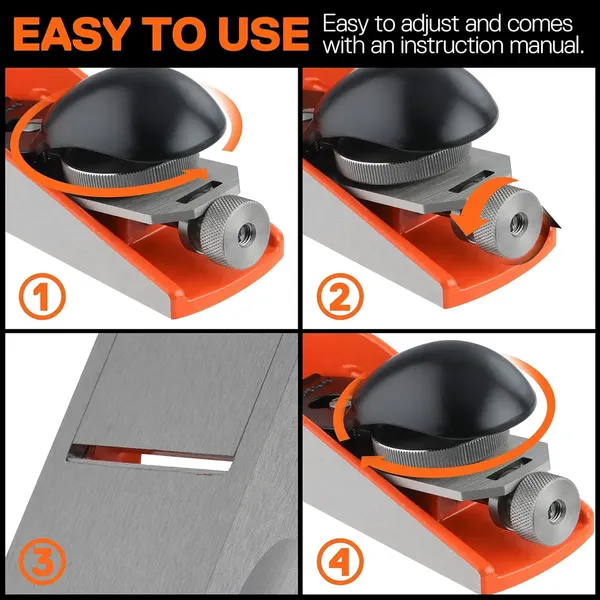 EASY TO USE
Easy to adjust and comes with an instruction manual.

1

2

3

4