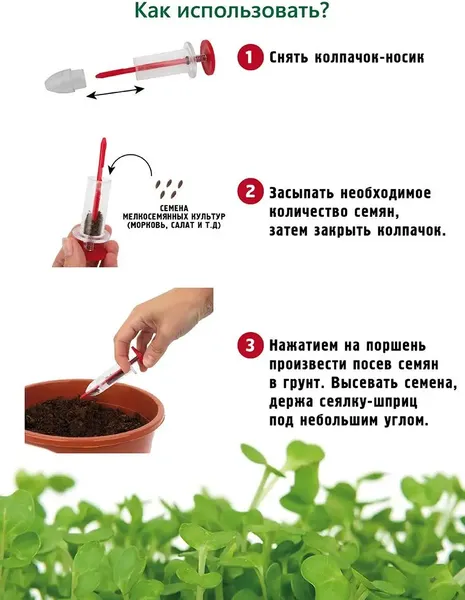 Как использовать?

1 Снять колпачок-носик

СЕМЕНА МЕЛКОСЕМЯННЫХ КУЛЬТУР (МОРКОВЬ, САЛАТ И Т.Д)

2 Засыпать необходимое количество семян, затем закрыть колпачок.

3 Нажатием на поршень произвести посев семян в грунт. Высевать семена, держа сеялку-шприц под небольшим углом.