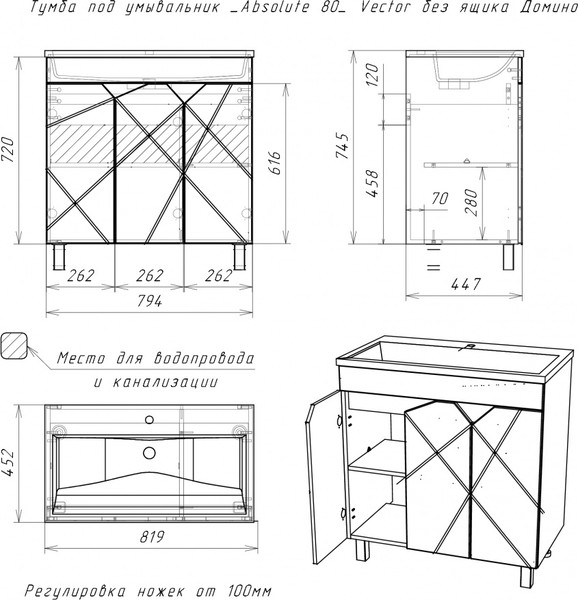 Тумба под умывальник _Absolute 80_ Vector без ящика Домино

720
616
262
262
262
794

745
120
458
70
280
447

Место для водопровода и канализации

452
819

Регулировка ножек от 100мм