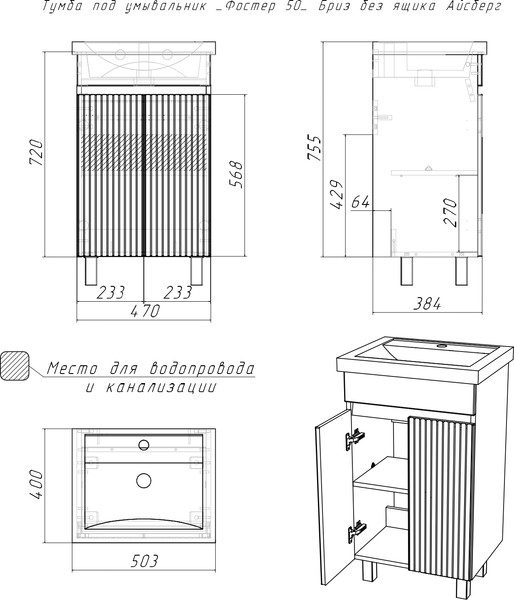 Тумба под умывальник _Фостер 50_ Бриз без ящика Айсберг

720
568
233
233
470

755
429
64
270
384

Место для водопровода и канализации

400
503