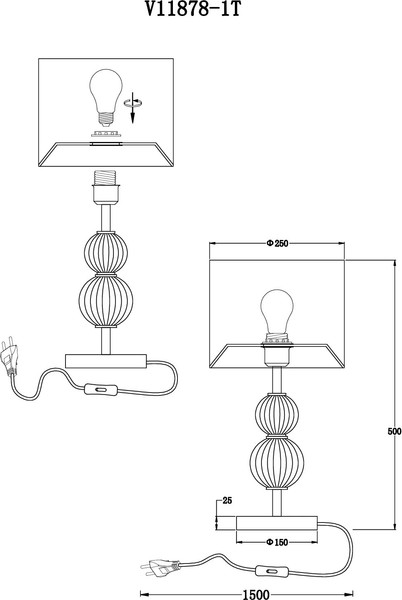 V11878-1T

Φ250

500

25

Φ150

1500