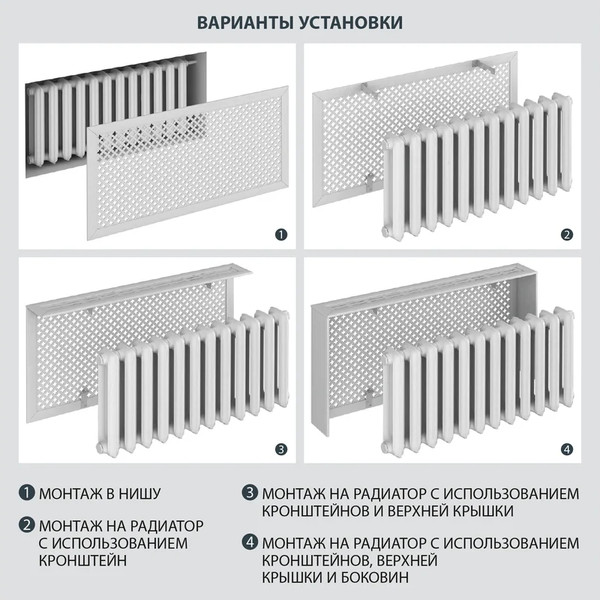 ВАРИАНТЫ УСТАНОВКИ

1

2

3

4

1 МОНТАЖ В НИШУ

2 МОНТАЖ НА РАДИАТОР С ИСПОЛЬЗОВАНИЕМ КРОНШТЕЙН

3 МОНТАЖ НА РАДИАТОР С ИСПОЛЬЗОВАНИЕМ КРОНШТЕЙНОВ И ВЕРХНЕЙ КРЫШКИ

4 МОНТАЖ НА РАДИАТОР С ИСПОЛЬЗОВАНИЕМ КРОНШТЕЙНОВ, ВЕРХНЕЙ КРЫШКИ И БОКОВИН