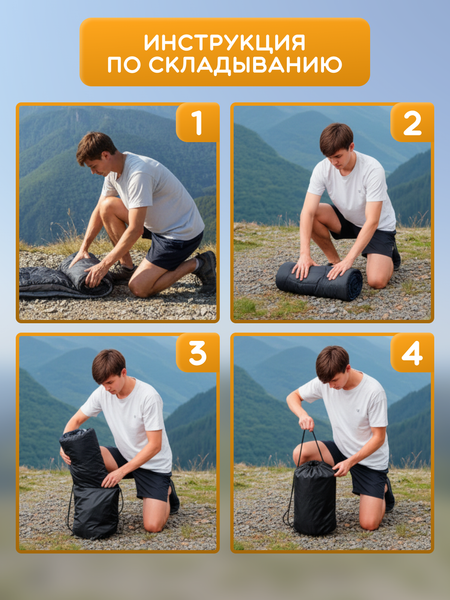 ИНСТРУКЦИЯ
ПО СКЛАДЫВАНИЮ

1

2

3

4