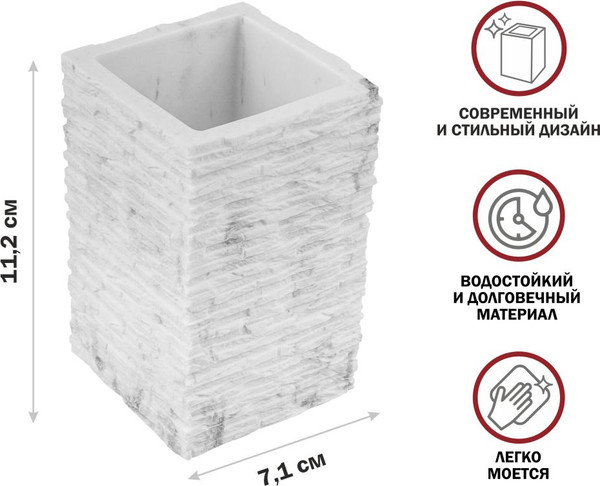 11,2 см

7,1 см

СОВРЕМЕННЫЙ И СТИЛЬНЫЙ ДИЗАЙН

ВОДОСТОЙКИЙ И ДОЛГОВЕЧНЫЙ МАТЕРИАЛ

ЛЕГКО МОЕТСЯ