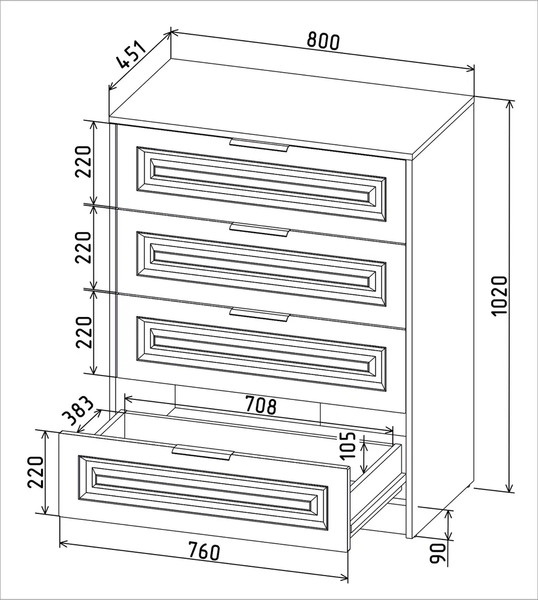 451
800
220
220
220
1020
383
708
105
220
760
90