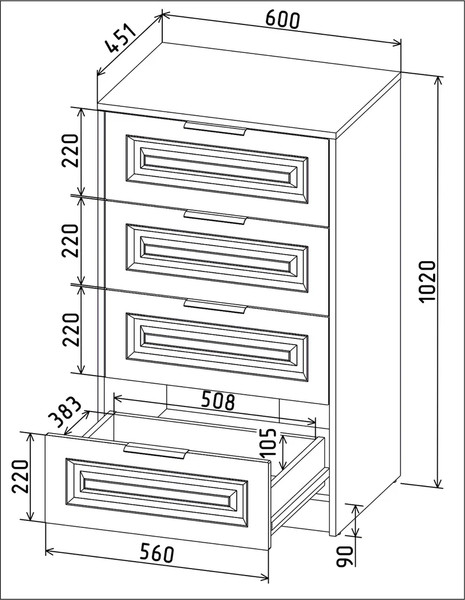 451
600
220
220
220
1020
508
383
105
220
560
90