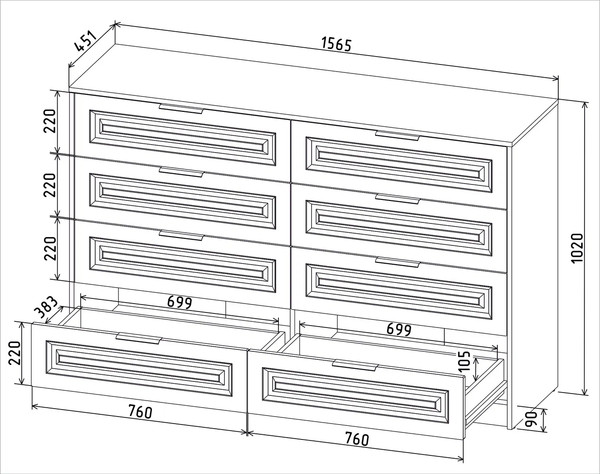 451
1565
220
220
220
1020
383
699
699
220
105
760
760
90