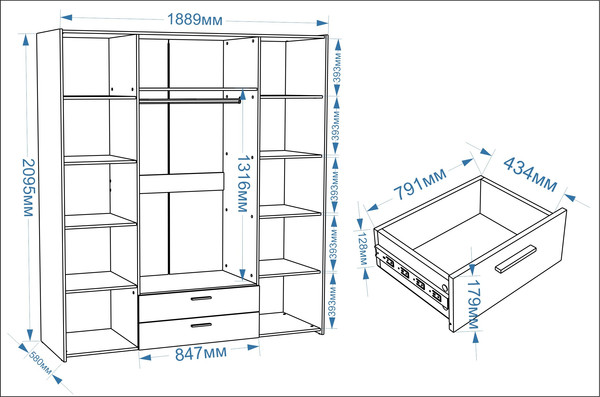 1889мм
2095мм
393мм
393мм
393мм
393мм
393мм
1316мм
847мм
580мм
791мм
434мм
128мм
179мм