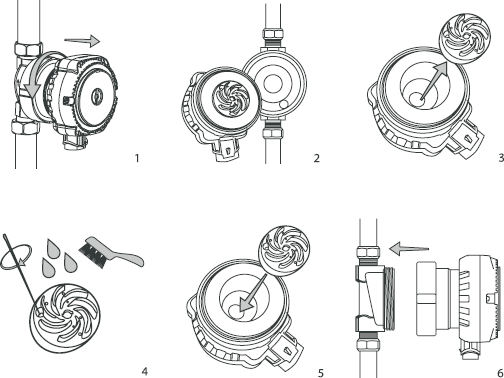 1

2

3

4

5

6