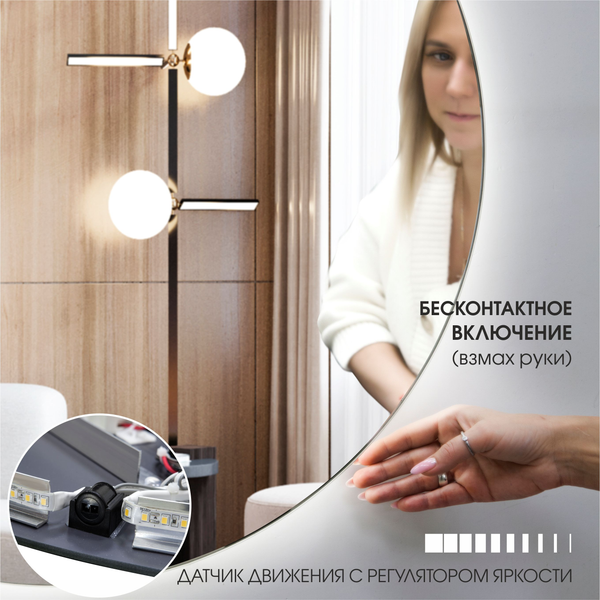 БЕСКОНТАКТНОЕ ВКЛЮЧЕНИЕ
(взмах руки)

ДАТЧИК ДВИЖЕНИЯ С РЕГУЛЯТОРОМ ЯРКОСТИ