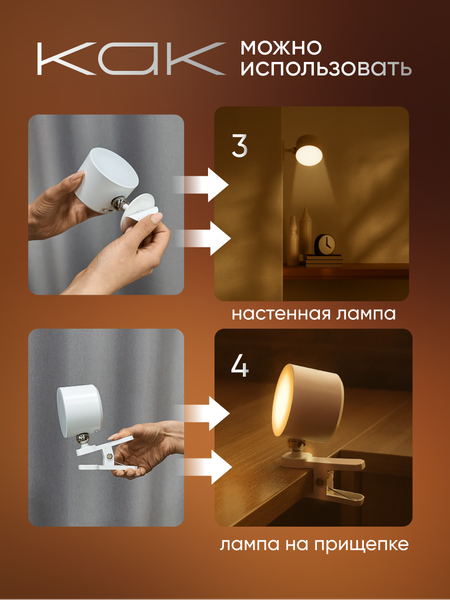 как можно использовать

3

настенная лампа

4

лампа на прищепке