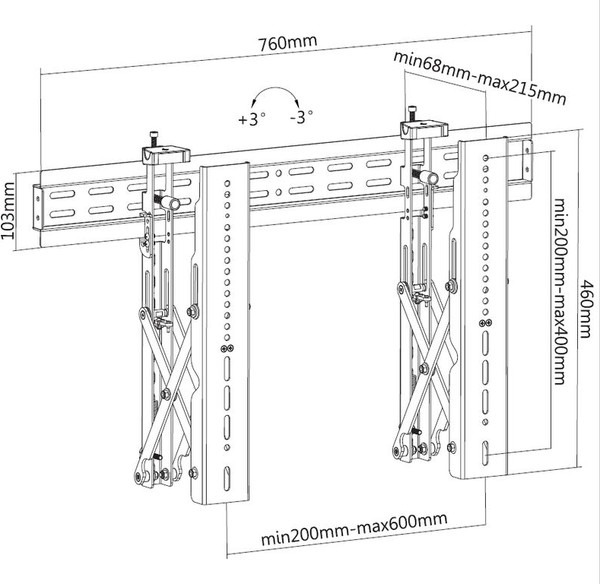 760mm
min68mm-max215mm
+3°
-3°
103mm
min200mm-max400mm
460mm
min200mm-max600mm