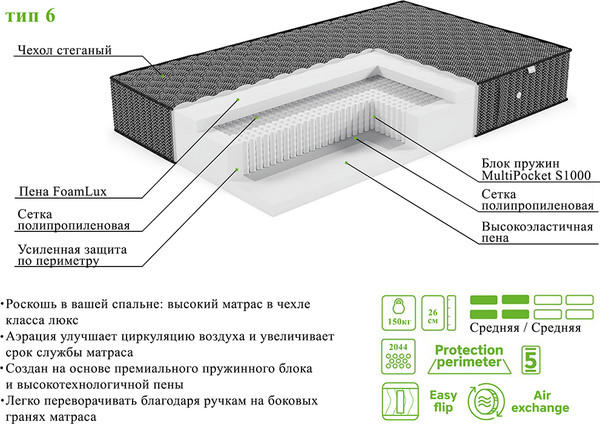 тип 6

Чехол стеганый

Пена FoamLux

Сетка полипропиленовая

Усиленная защита по периметру

Блок пружин MultiPocket S1000

Сетка полипропиленовая

Высокоэластичная пена

•Роскошь в вашей спальне: высокий матрас в чехле класса люкс
•Аэрация улучшает циркуляцию воздуха и увеличивает срок службы матраса
•Создан на основе премиального пружинного блока и высокотехнологичной пены
•Легко переворачивать благодаря ручкам на боковых гранях матраса

150кг
26 см
Средняя / Средняя
2044
Protection perimeter
5
Easy flip
Air exchange