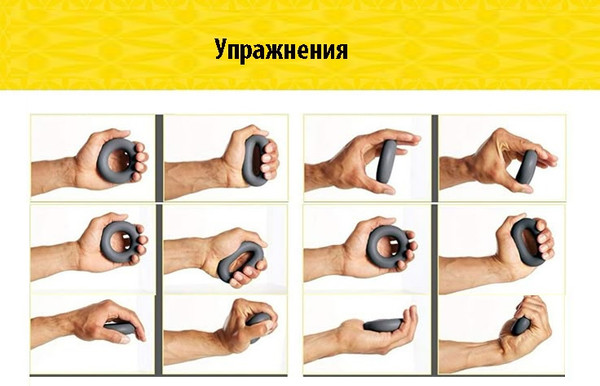 Упражнения