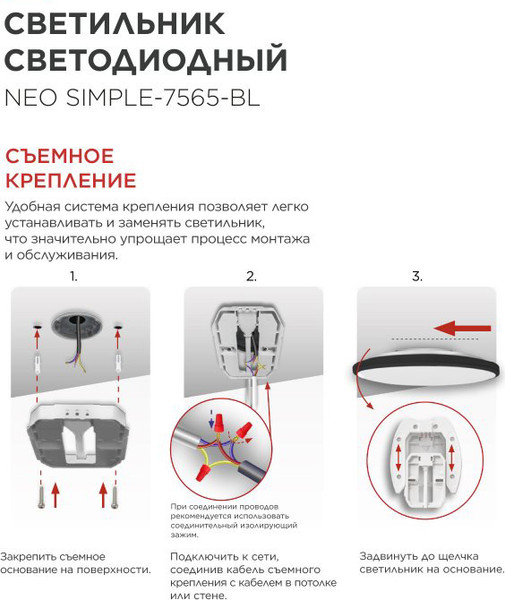 СВЕТИЛЬНИК СВЕТОДИОДНЫЙ
NEO SIMPLE-7565-BL

СЪЕМНОЕ КРЕПЛЕНИЕ

Удобная система крепления позволяет легко устанавливать и заменять светильник, что значительно упрощает процесс монтажа и обслуживания.

1.

Закрепить съемное основание на поверхности.

2.

При соединении проводов рекомендуется использовать соединительный изолирующий зажим.

Подключить к сети, соединив кабель съемного крепления с кабелем в потолке или стене.

3.

Задвинуть до щелчка светильник на основание.