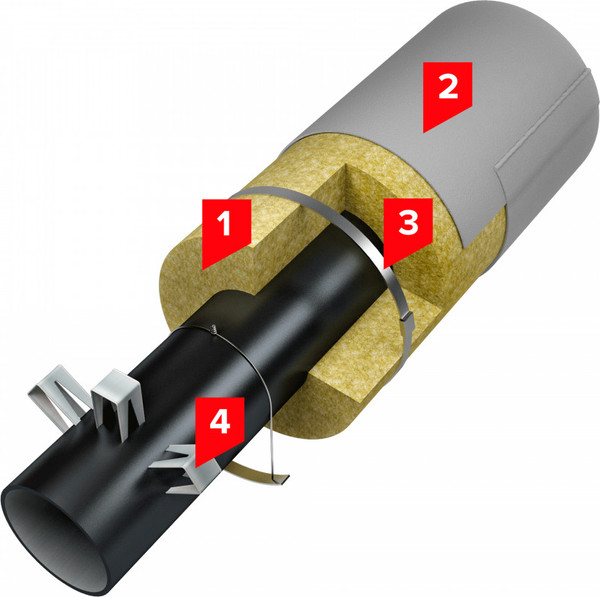 2
1
3
4