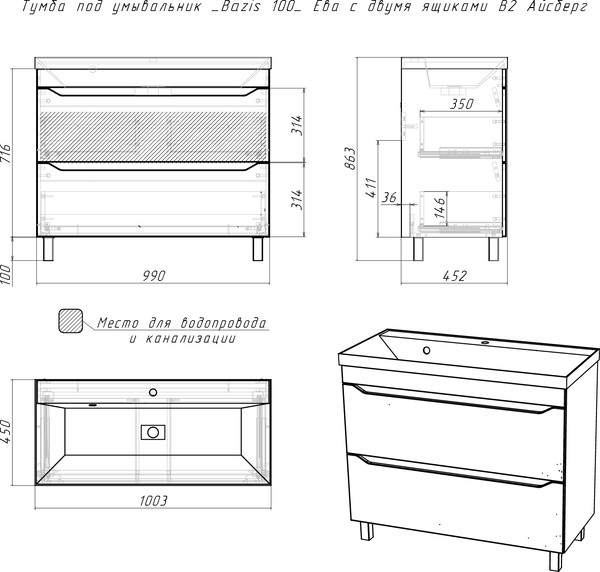 Тумба под умывальник _Bazis 100_ Ева с двумя ящиками В2 Айсберг

716
314
314
100
990

863
350
411
36
146
452

Место для водопровода и канализации

450
1003